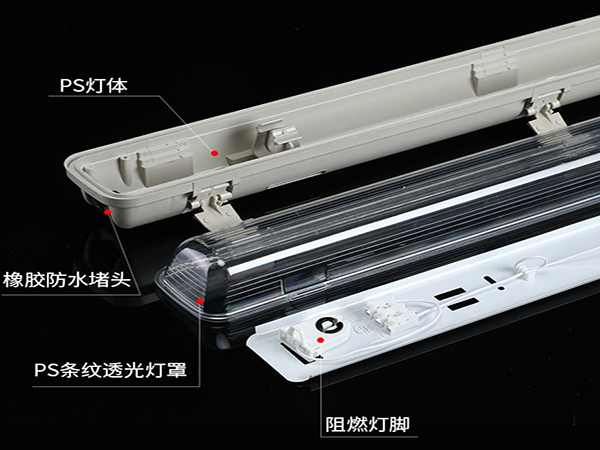 PS灯体

橡胶防水堵头

PS条纹透光灯罩

阻燃灯脚